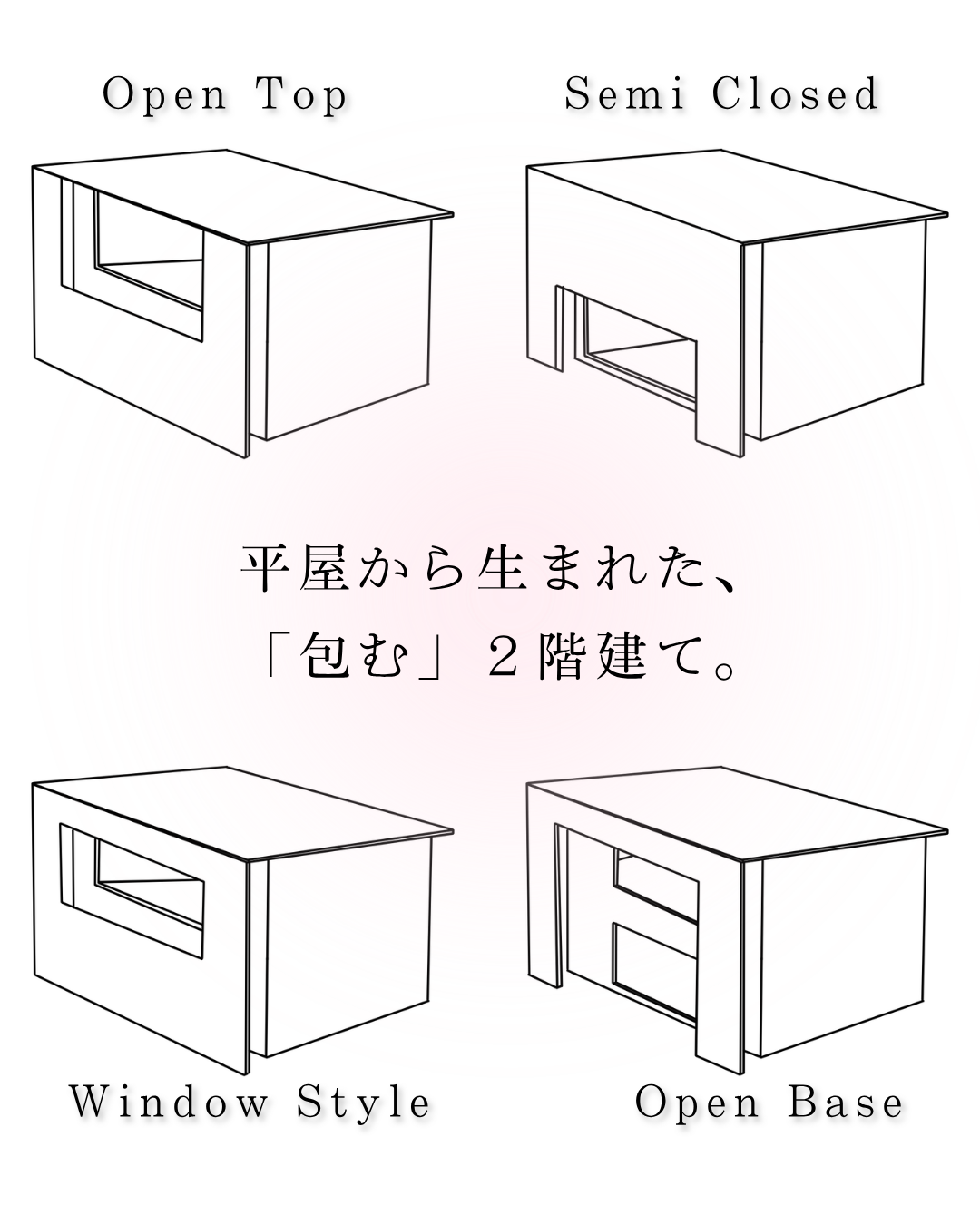 Open Top

Semi Closed

平屋から生まれた、
「包む」２階建て。

Window Style

Open Base